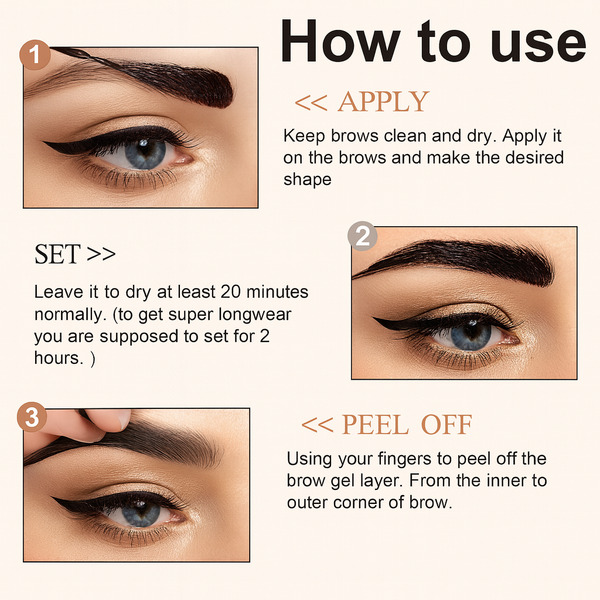 How to use

1

<< APPLY

Keep brows clean and dry. Apply it on the brows and make the desired shape

SET >>

Leave it to dry at least 20 minutes normally. (to get super longwear you are supposed to set for 2 hours. )

2

3

<< PEEL OFF

Using your fingers to peel off the brow gel layer. From the inner to outer corner of brow.